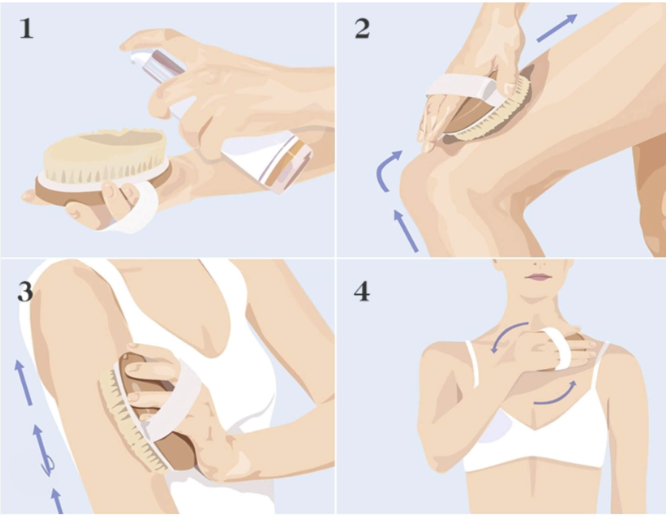 1

2

3

4